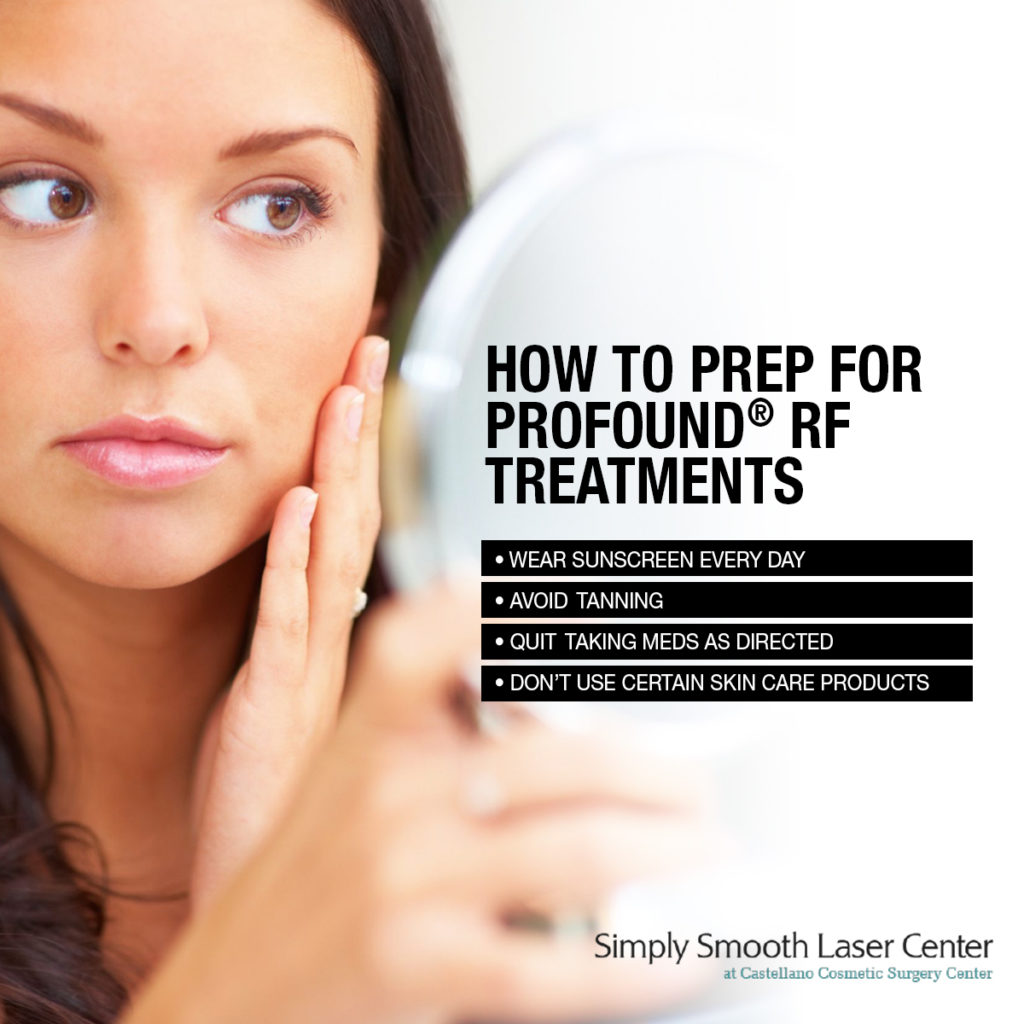 HOW TO PREP FOR PROFOUND® RF TREATMENTS

• WEAR SUNSCREEN EVERY DAY
• AVOID TANNING
• QUIT TAKING MEDS AS DIRECTED
• DON'T USE CERTAIN SKIN CARE PRODUCTS

Simply Smooth Laser Center
at Castellano Cosmetic Surgery Center